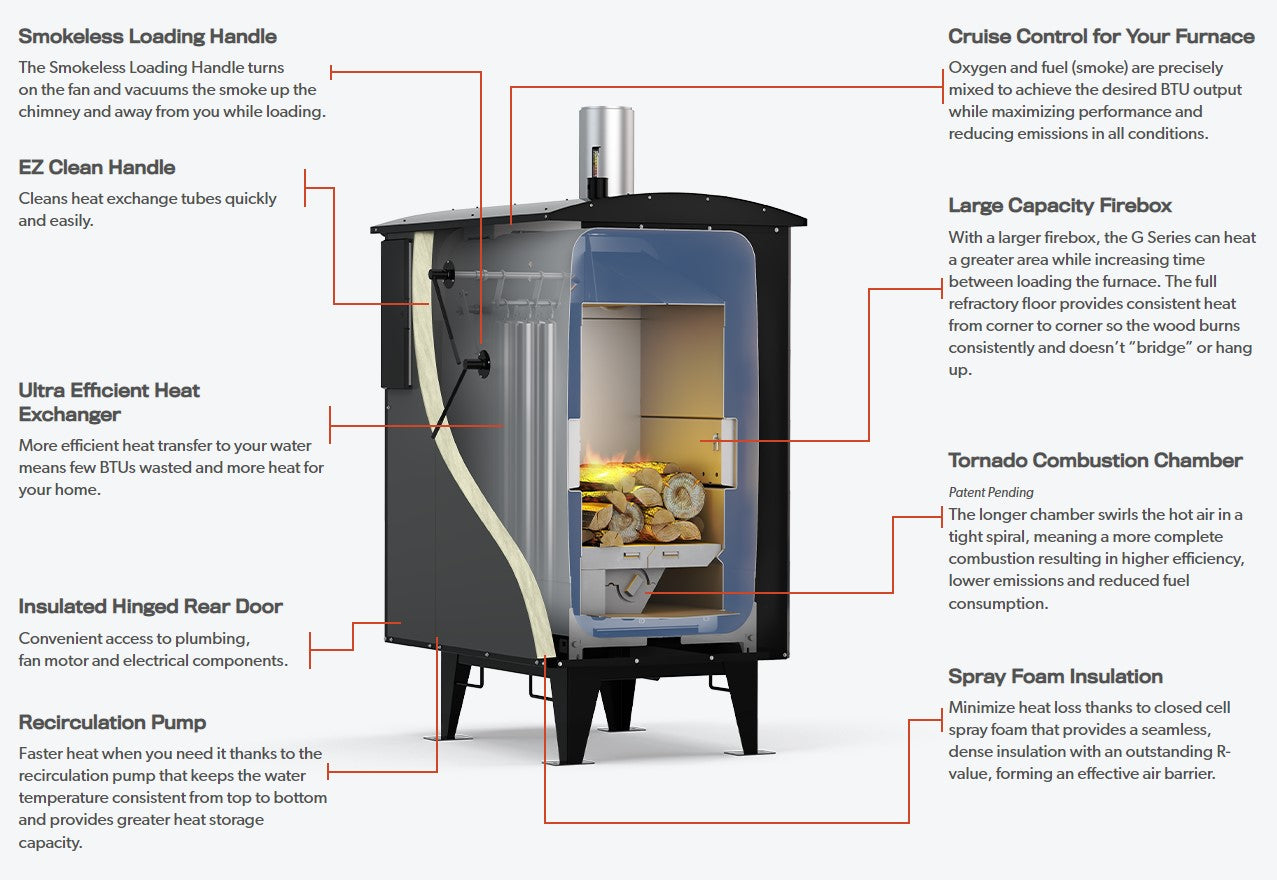 Smokeless Loading Handle

The Smokeless Loading Handle turns on the fan and vacuums the smoke up the chimney and away from you while loading.

EZ Clean Handle

Cleans heat exchange tubes quickly and easily.

Ultra Efficient Heat Exchanger

More efficient heat transfer to your water means few BTUs wasted and more heat for your home.

Insulated Hinged Rear Door

Convenient access to plumbing, fan motor and electrical components.

Recirculation Pump

Faster heat when you need it thanks to the recirculation pump that keeps the water temperature consistent from top to bottom and provides greater heat storage capacity.

Cruise Control for Your Furnace

Oxygen and fuel (smoke) are precisely mixed to achieve the desired BTU output while maximizing performance and reducing emissions in all conditions.

Large Capacity Firebox

With a larger firebox, the G Series can heat a greater area while increasing time between loading the furnace. The full refractory floor provides consistent heat from corner to corner so the wood burns consistently and doesn't "bridge" or hang up.

Tornado Combustion Chamber

Patent Pending

The longer chamber swirls the hot air in a tight spiral, meaning a more complete combustion resulting in higher efficiency, lower emissions and reduced fuel consumption.

Spray Foam Insulation

Minimize heat loss thanks to closed cell spray foam that provides a seamless, dense insulation with an outstanding R-value, forming an effective air barrier.