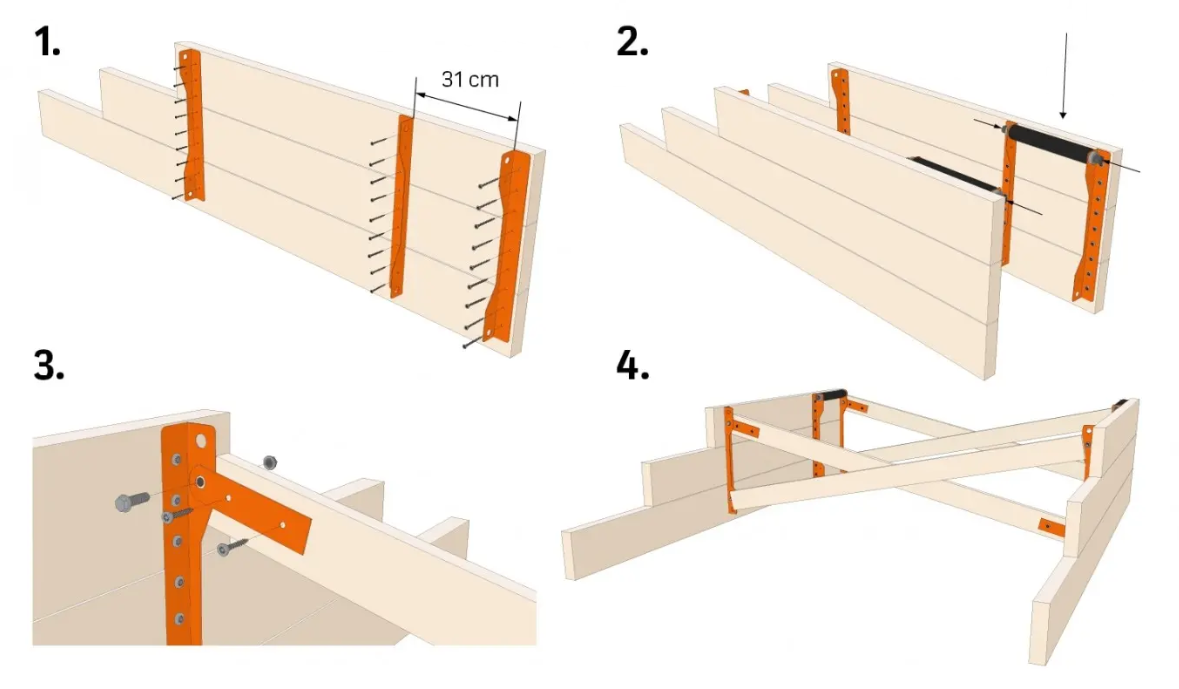 1.

31 cm

2.

3.

4.